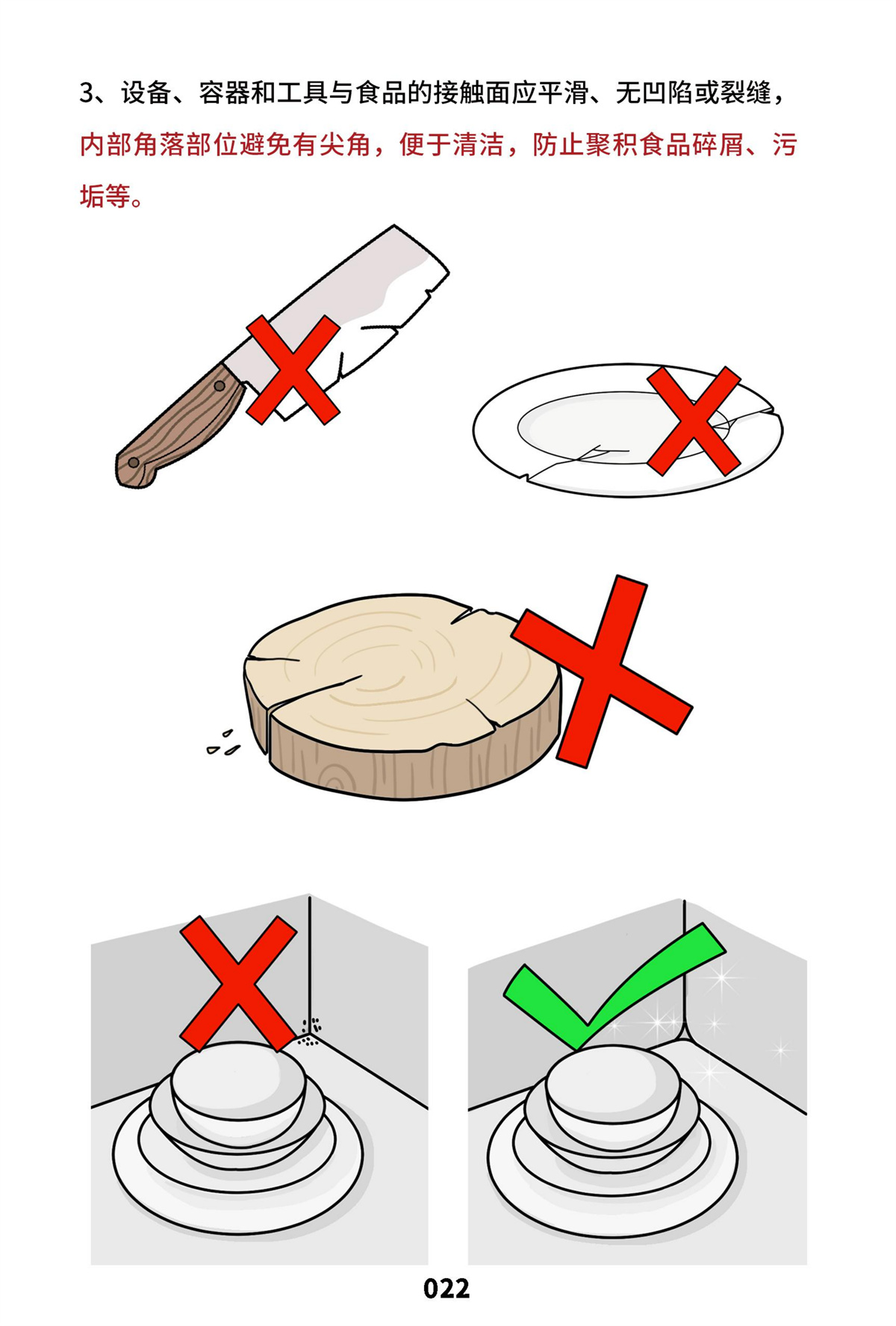 3、设备、容器和工具与食品的接触面应平滑、无凹陷或裂缝，内部角落部位避免有尖角，便于清洁，防止聚积食品碎屑、污垢等。

022