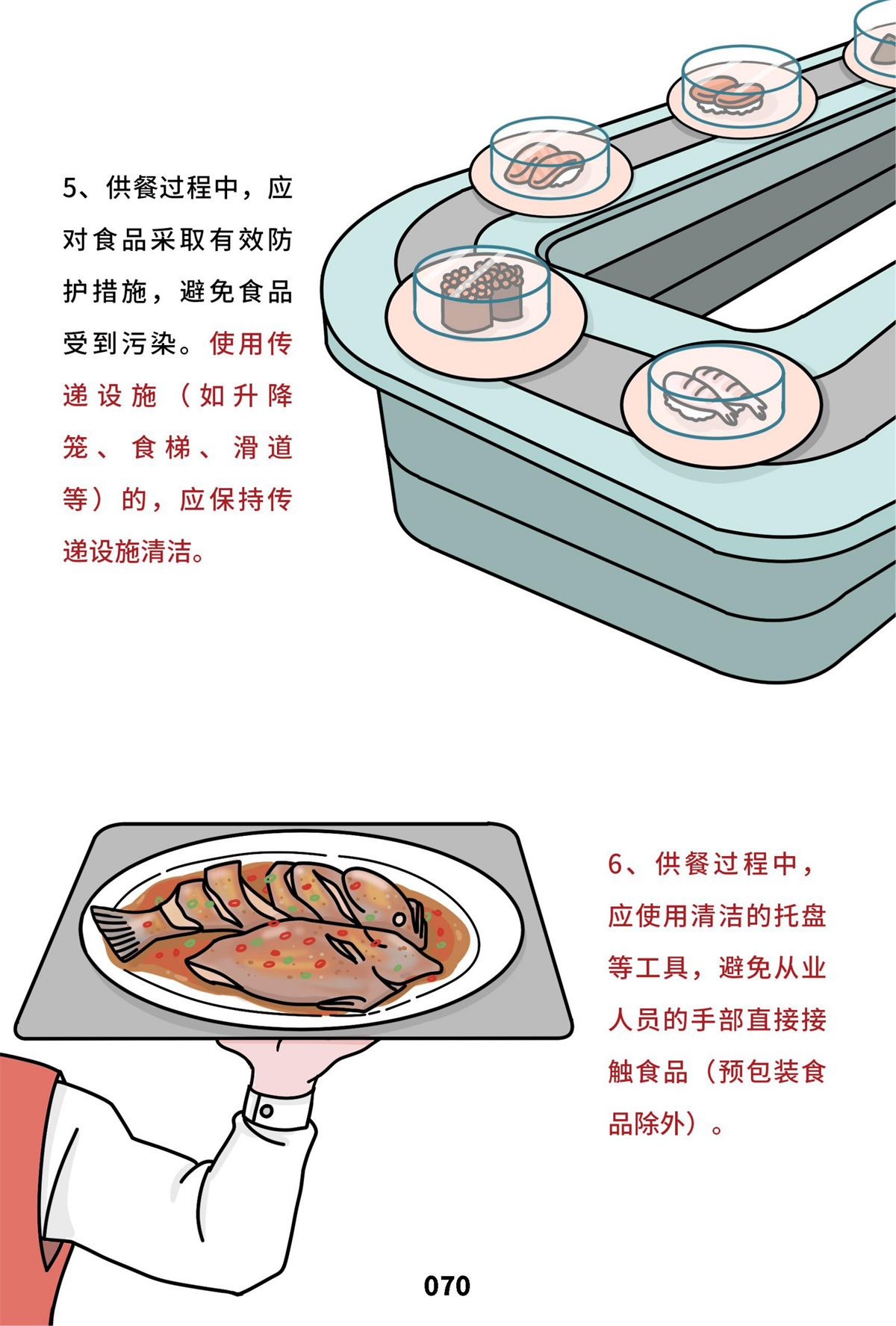 5、供餐过程中，应对食品采取有效防护措施，避免食品受到污染。使用传递设施（如升降笼、食梯、滑道等）的，应保持传递设施清洁。

6、供餐过程中，应使用清洁的托盘等工具，避免从业人员的手部直接接触食品（预包装食品除外）。

070