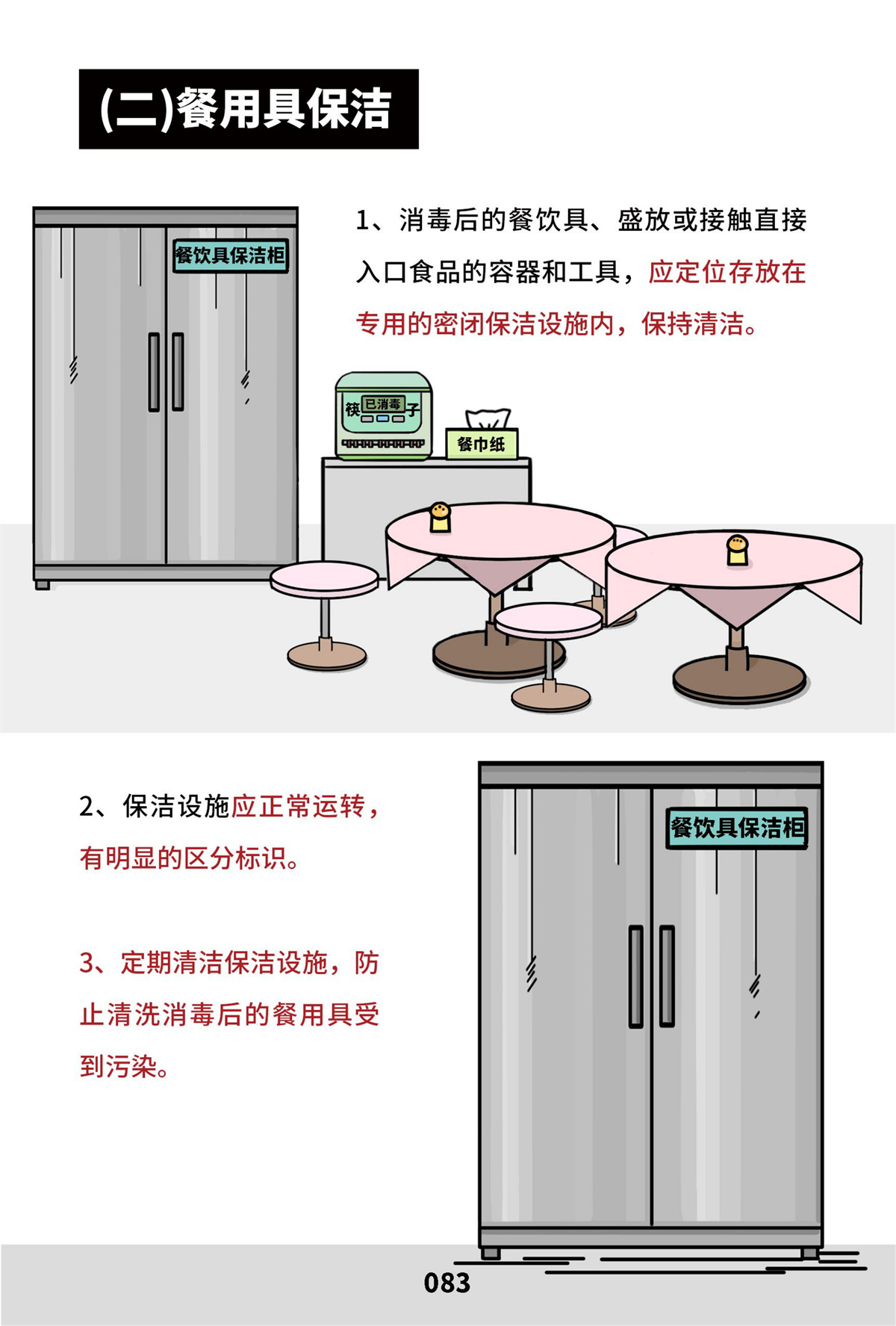 (二)餐用具保洁

餐饮具保洁柜

1、消毒后的餐饮具、盛放或接触直接入口食品的容器和工具，应定位存放在专用的密闭保洁设施内，保持清洁。

筷 已消毒 子

餐巾纸

2、保洁设施应正常运转，有明显的区分标识。

3、定期清洁保洁设施，防止清洗消毒后的餐用具受到污染。

餐饮具保洁柜

083