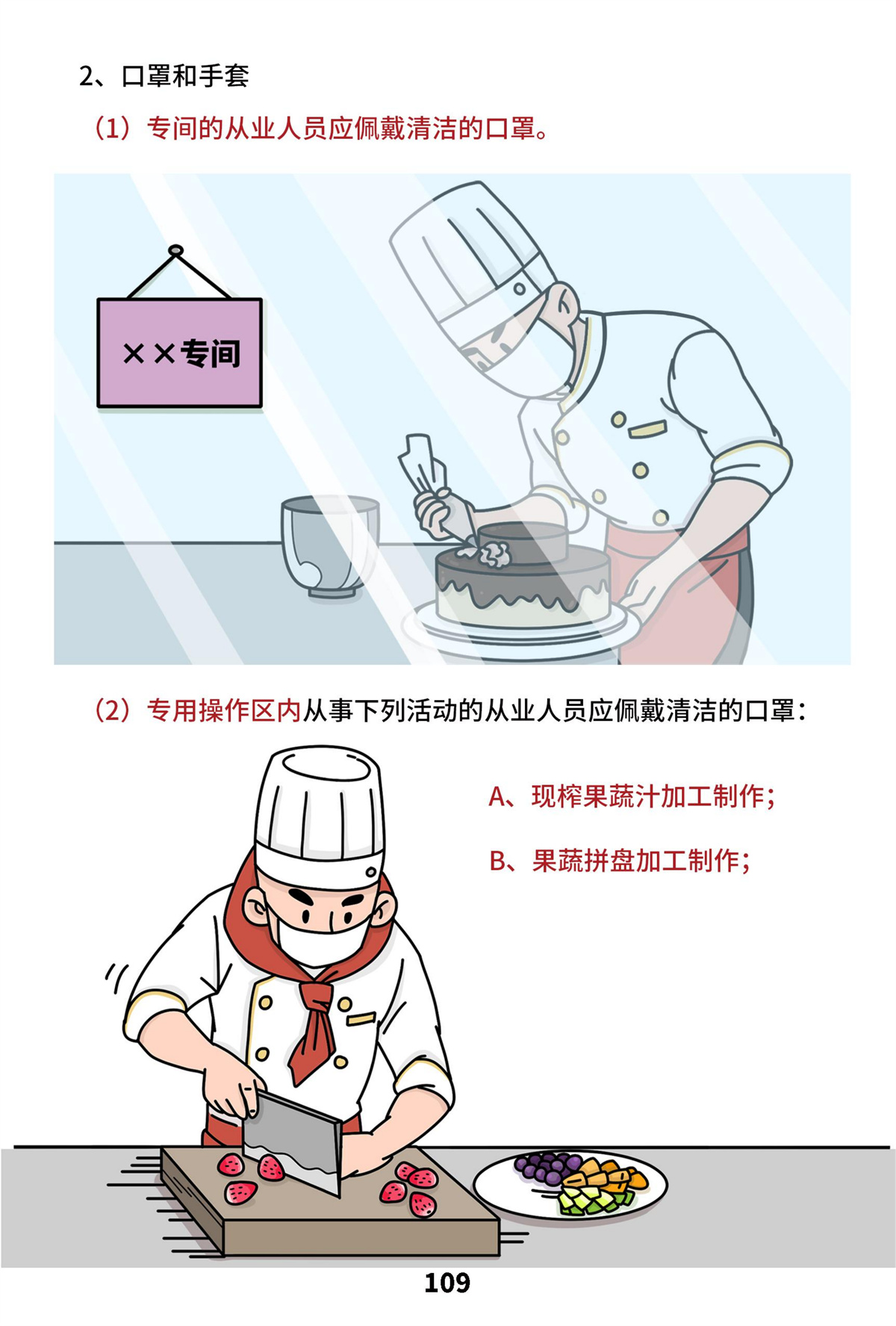 2、口罩和手套

（1）专间的从业人员应佩戴清洁的口罩。

××专间

（2）专用操作区内从事下列活动的从业人员应佩戴清洁的口罩：

A、现榨果蔬汁加工制作；

B、果蔬拼盘加工制作；

109